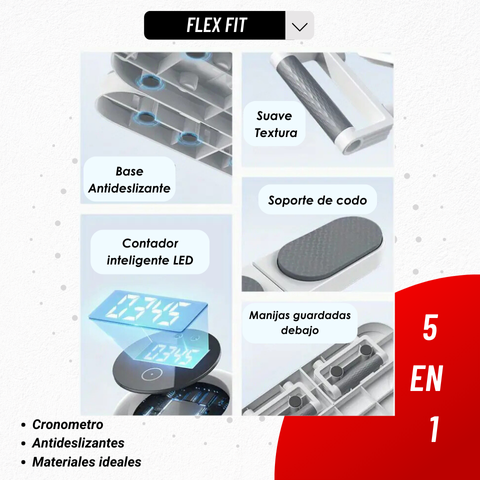 FLEX FIT

Base Antideslizante

Suave Textura

Soporte de codo

Contador inteligente LED

12345

12345

Manijas guardadas debajo

5 EN 1

• Cronometro
• Antideslizantes
• Materiales ideales